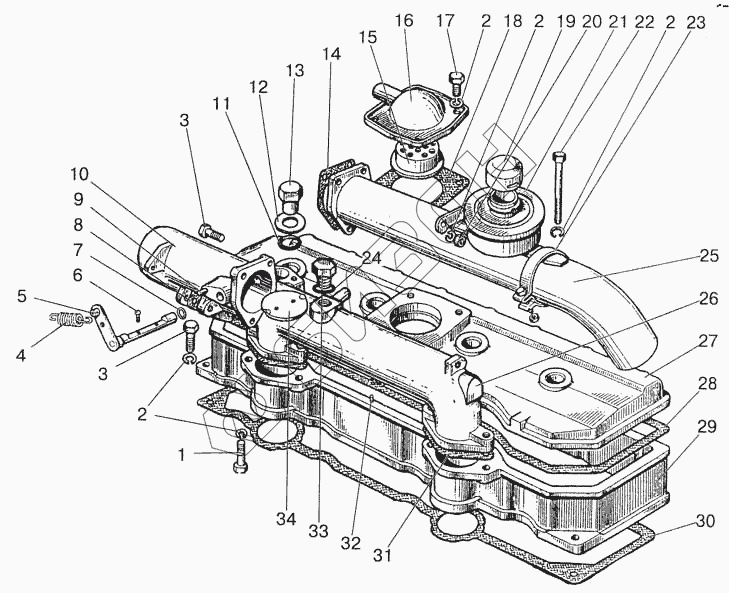 16 17 2 18 2 19 20 21 22 2 23
15
14
13
12
11
3
10
9
8
7
6
5
4
3
2
1
24
25
26
27
28
29
30
34 33 32 31